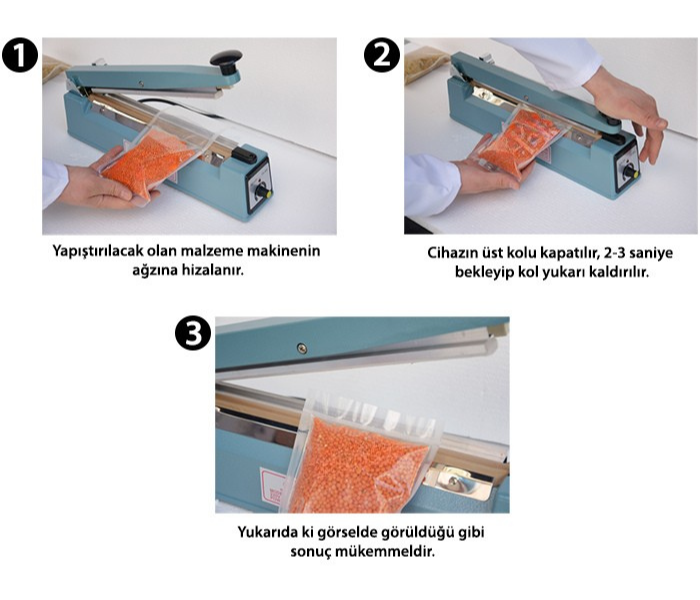 1

Yapıştırılacak olan malzeme makinenin ağzına hizalanır.

2

Cihazın üst kolu kapatılır, 2-3 saniye bekleyip kol yukarı kaldırılır.

3

Yukarıda ki görselde görüldüğü gibi sonuç mükemmeldir.