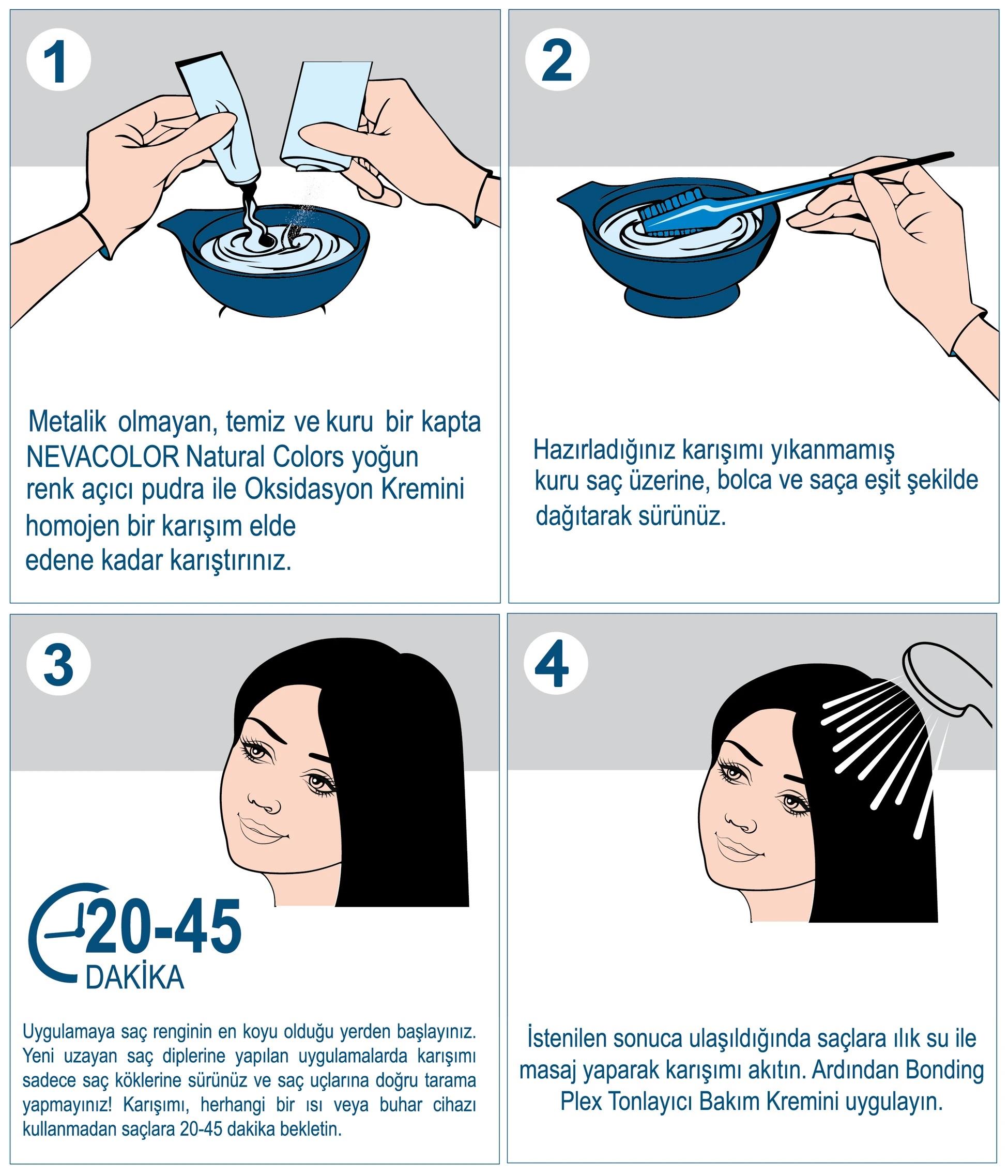 1

Metalik olmayan, temiz ve kuru bir kapta NEVACOLOR Natural Colors yoğun renk açıcı pudra ile Oksidasyon Kremini homojen bir karışım elde edene kadar karıştırınız.

2

Hazırladığınız karışımı yıkanmamış kuru saç üzerine, bolca ve saça eşit şekilde dağıtarak sürünüz.

3

20-45 DAKİKA

Uygulamaya saç renginin en koyu olduğu yerden başlayınız. Yeni uzayan saç diplerine yapılan uygulamalarda karışımı sadece saç köklerine sürünüz ve saç uçlarına doğru tarama yapmayınız! Karışımı, herhangi bir ısı veya buhar cihazı kullanmadan saçlara 20-45 dakika bekletin.

4

İstenilen sonuca ulaşıldığında saçlara ılık su ile masaj yaparak karışımı akıtın. Ardından Bonding Plex Tonlayıcı Bakım Kremini uygulayın.