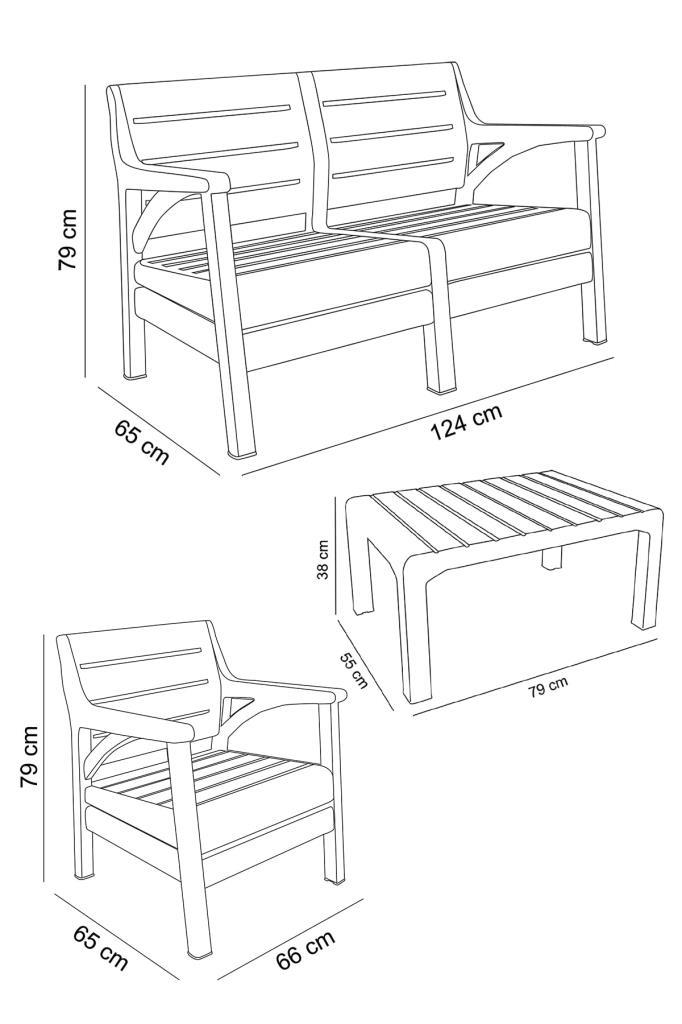 79 cm

65 cm

124 cm

38 cm

55 cm

79 cm

79 cm

65 cm

66 cm