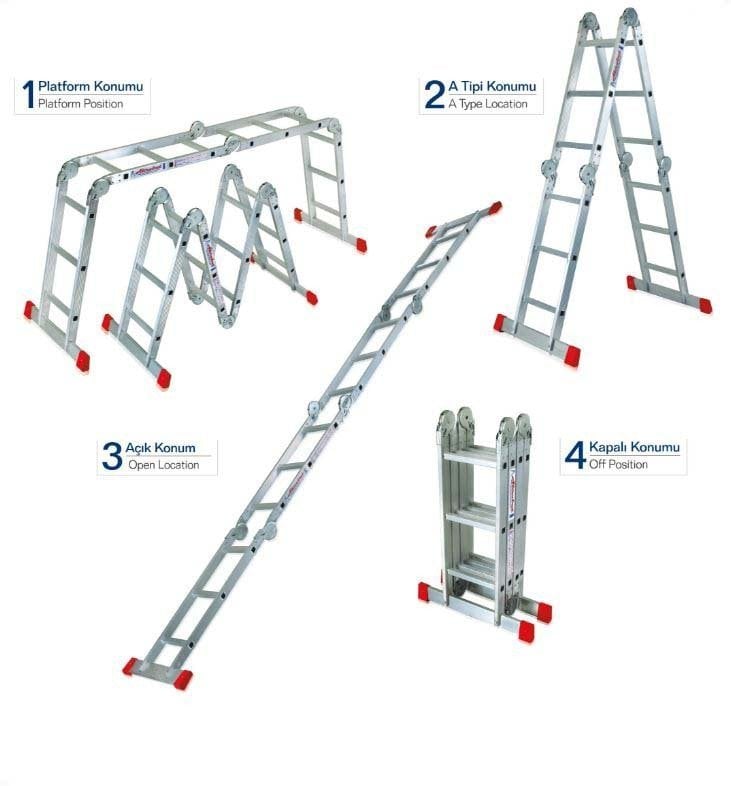 1 Platform Konumu
Platform Position

2 A Tipi Konumu
A Type Location

3 Açık Konum
Open Location

4 Kapalı Konumu
Off Position