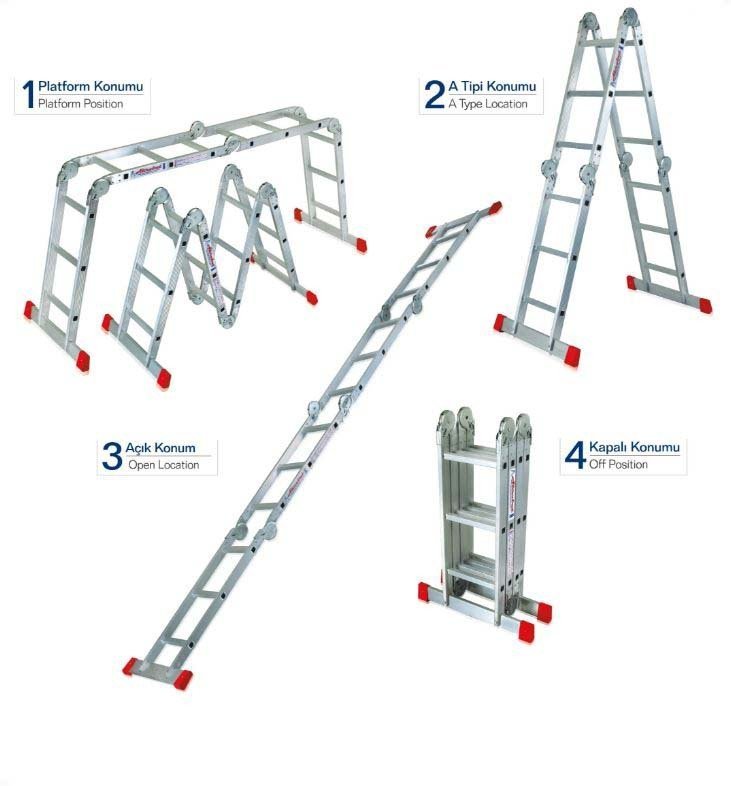 1 Platform Konumu
Platform Position

2 A Tipi Konumu
A Type Location

3 Açık Konum
Open Location

4 Kapalı Konumu
Off Position