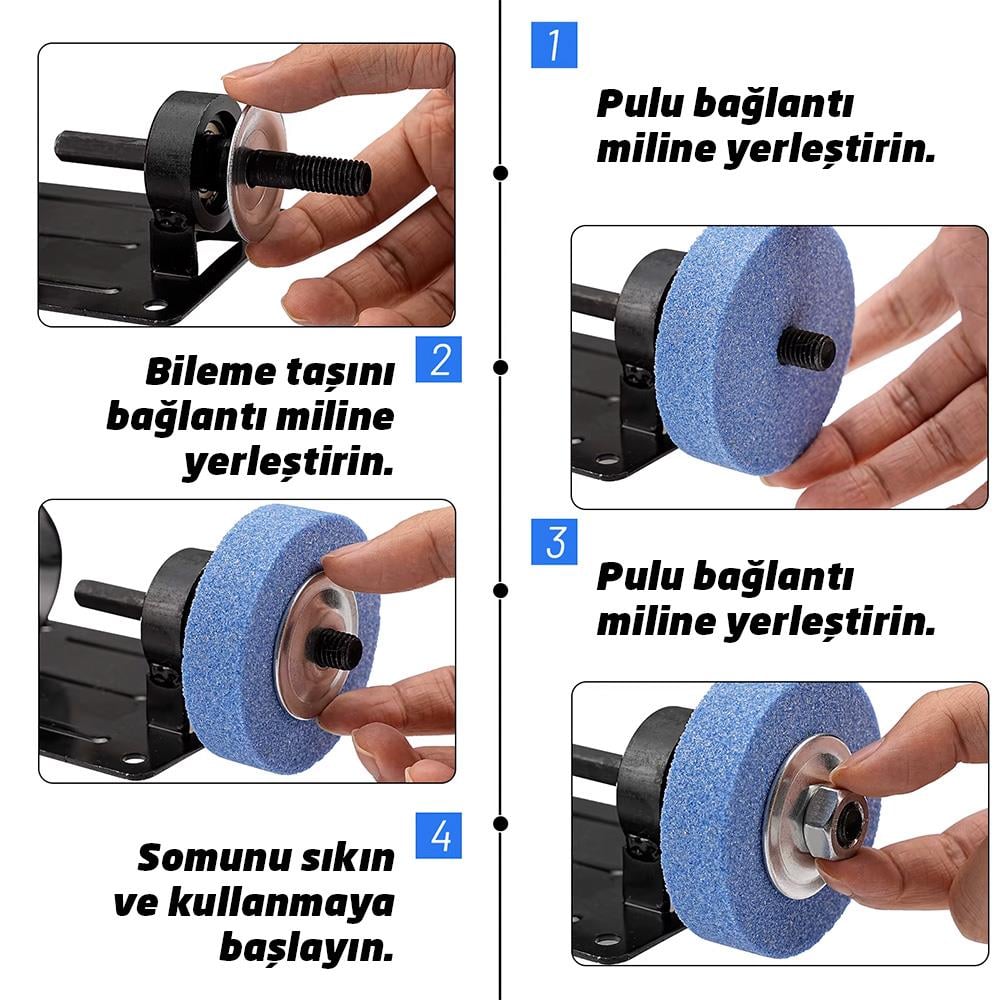 1

Pulu bağlantı miline yerleştirin.

2

Bileme taşını bağlantı miline yerleştirin.

3

Pulu bağlantı miline yerleştirin.

4

Somunu sıkın ve kullanmaya başlayın.