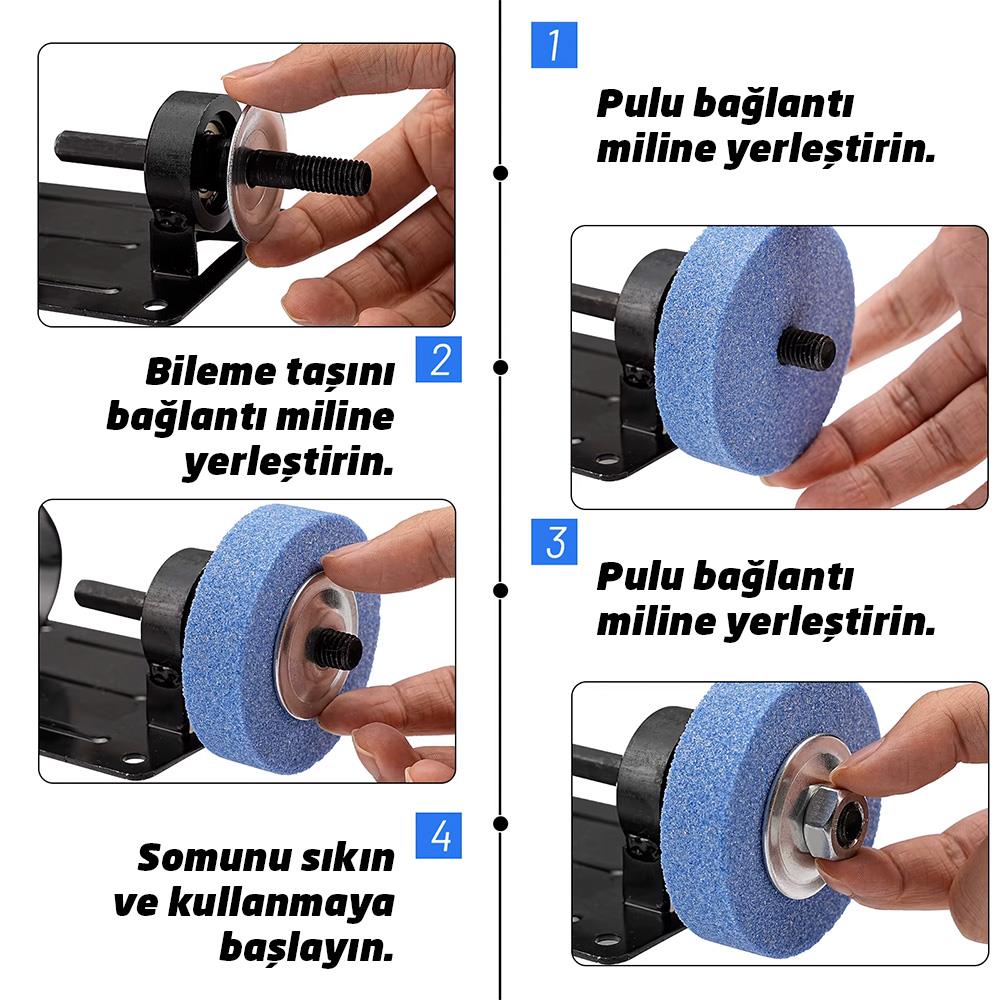 1

Pulu bağlantı miline yerleştirin.

2

Bileme taşını bağlantı miline yerleştirin.

3

Pulu bağlantı miline yerleştirin.

4

Somunu sıkın ve kullanmaya başlayın.