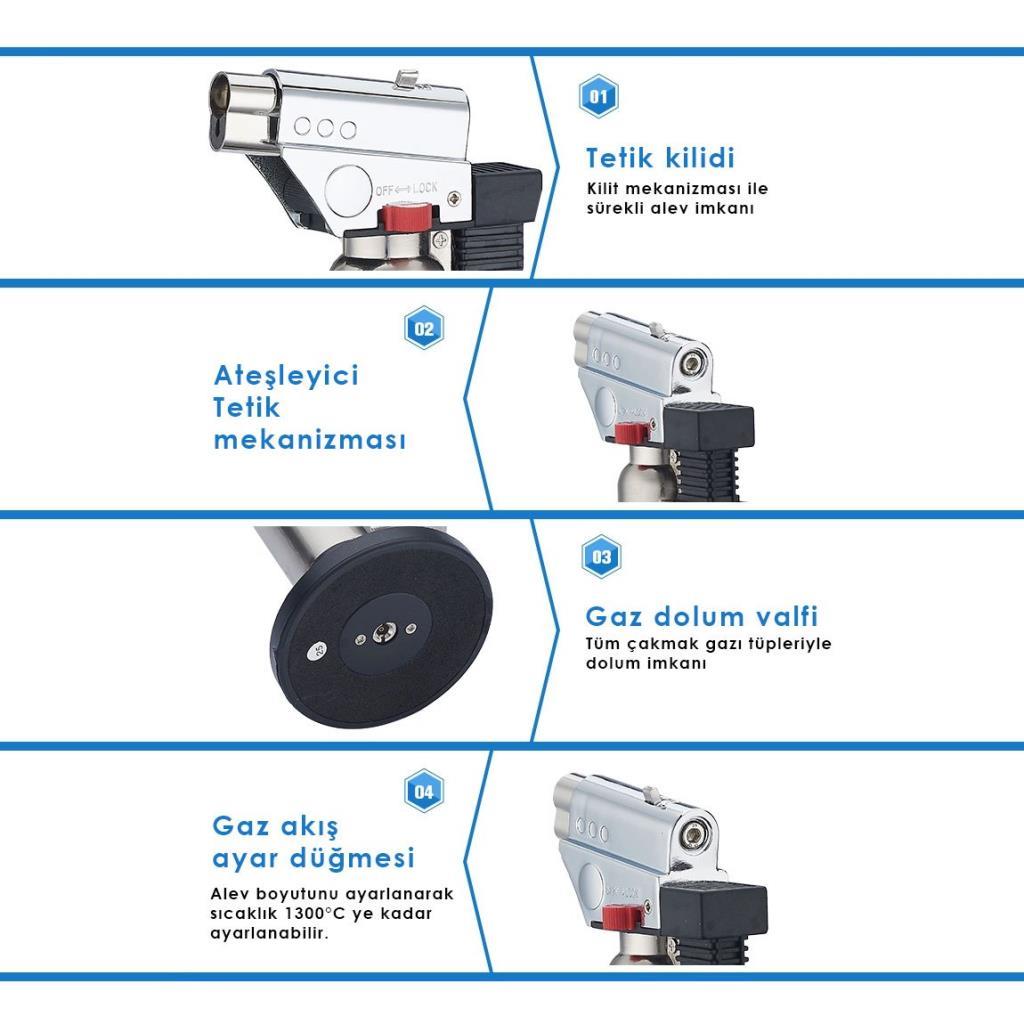 OFF ⟷ LOCK

01

Tetik kilidi

Kilit mekanizması ile sürekli alev imkanı

02

Ateşleyici Tetik mekanizması

03

Gaz dolum valfi

Tüm çakmak gazı tüpleriyle dolum imkanı

04

Gaz akış ayar düğmesi

Alev boyutunu ayarlanarak sıcaklık 1300°C ye kadar ayarlanabilir.