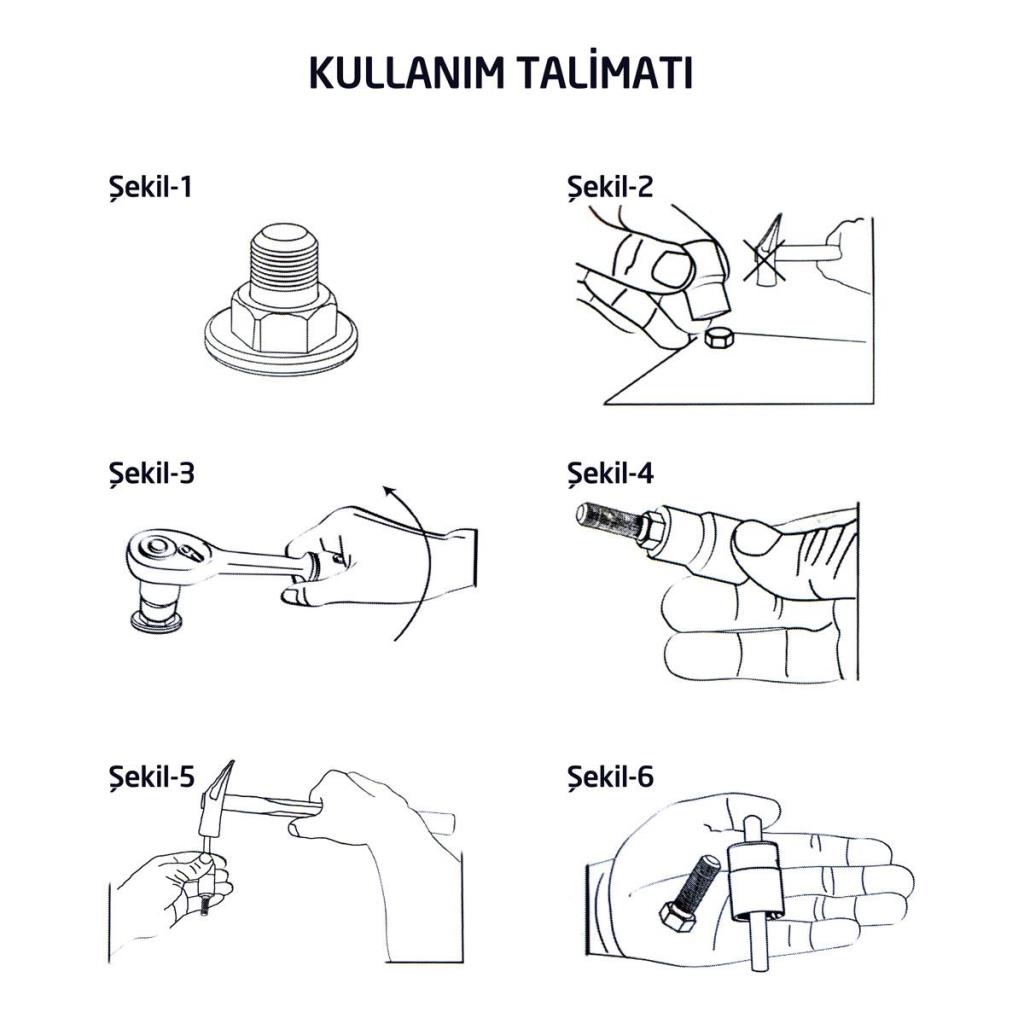 KULLANIM TALİMATI

Şekil-1

Şekil-2

Şekil-3

Şekil-4

Şekil-5

Şekil-6