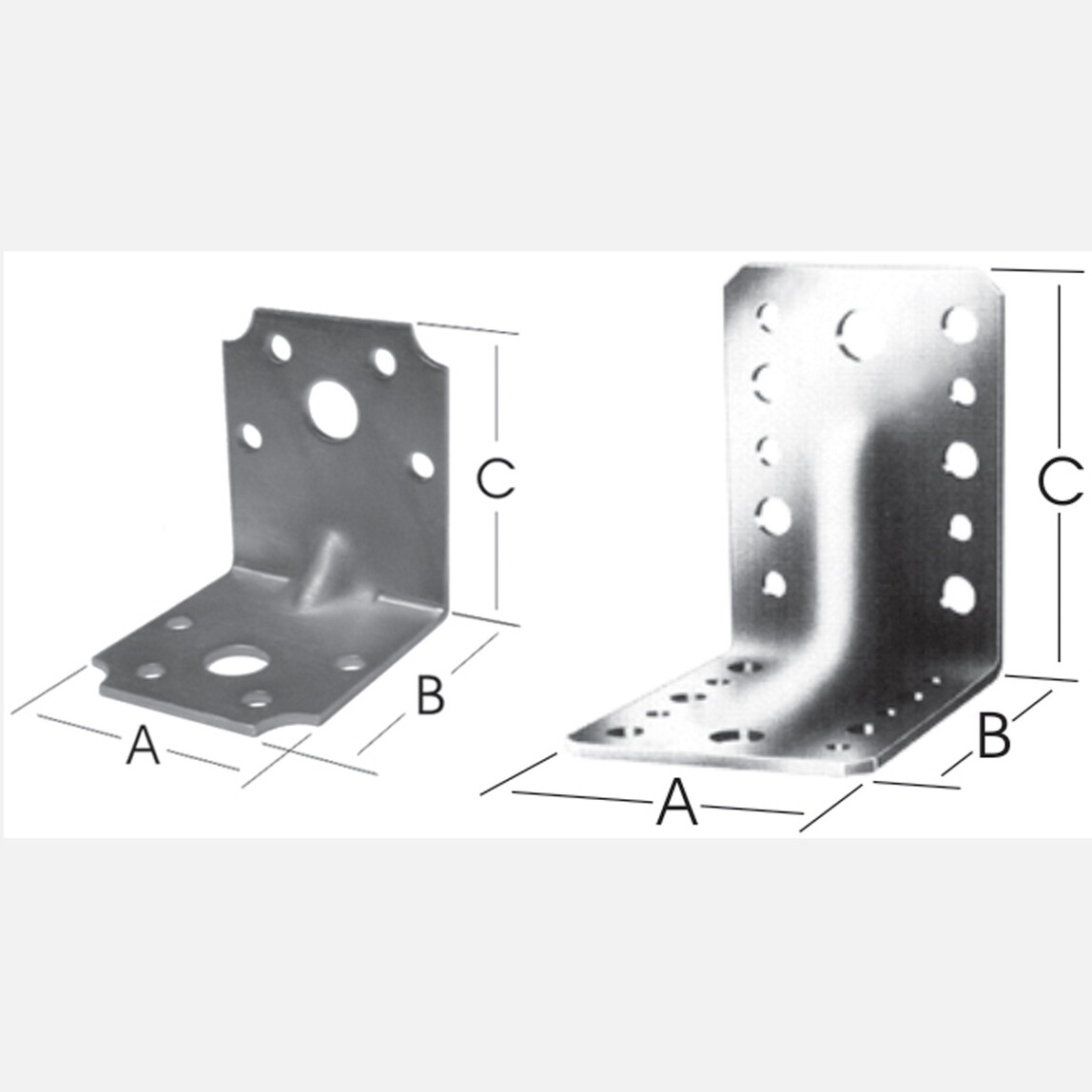 C
B
A
C
B
A