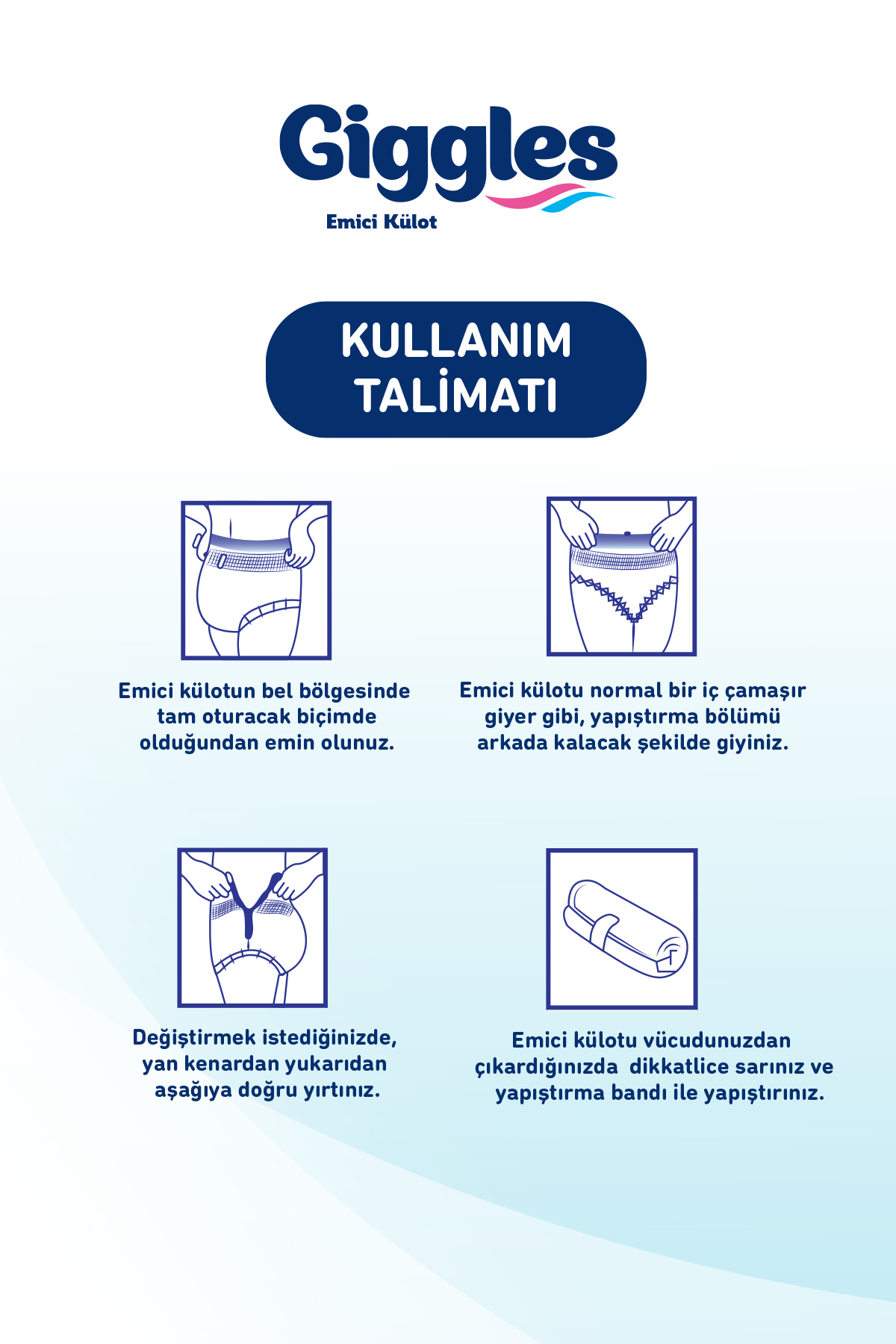 Giggles
Emici Külot

KULLANIM TALİMATI

Emici külotun bel bölgesinde tam oturacak biçimde olduğundan emin olunuz.

Emici külotu normal bir iç çamaşır giyer gibi, yapıştırma bölümü arkada kalacak şekilde giyiniz.

Değiştirmek istediğinizde, yan kenardan yukarıdan aşağıya doğru yırtınız.

Emici külotu vücudunuzdan çıkardığınızda dikkatlice sarınız ve yapıştırma bandı ile yapıştırınız.