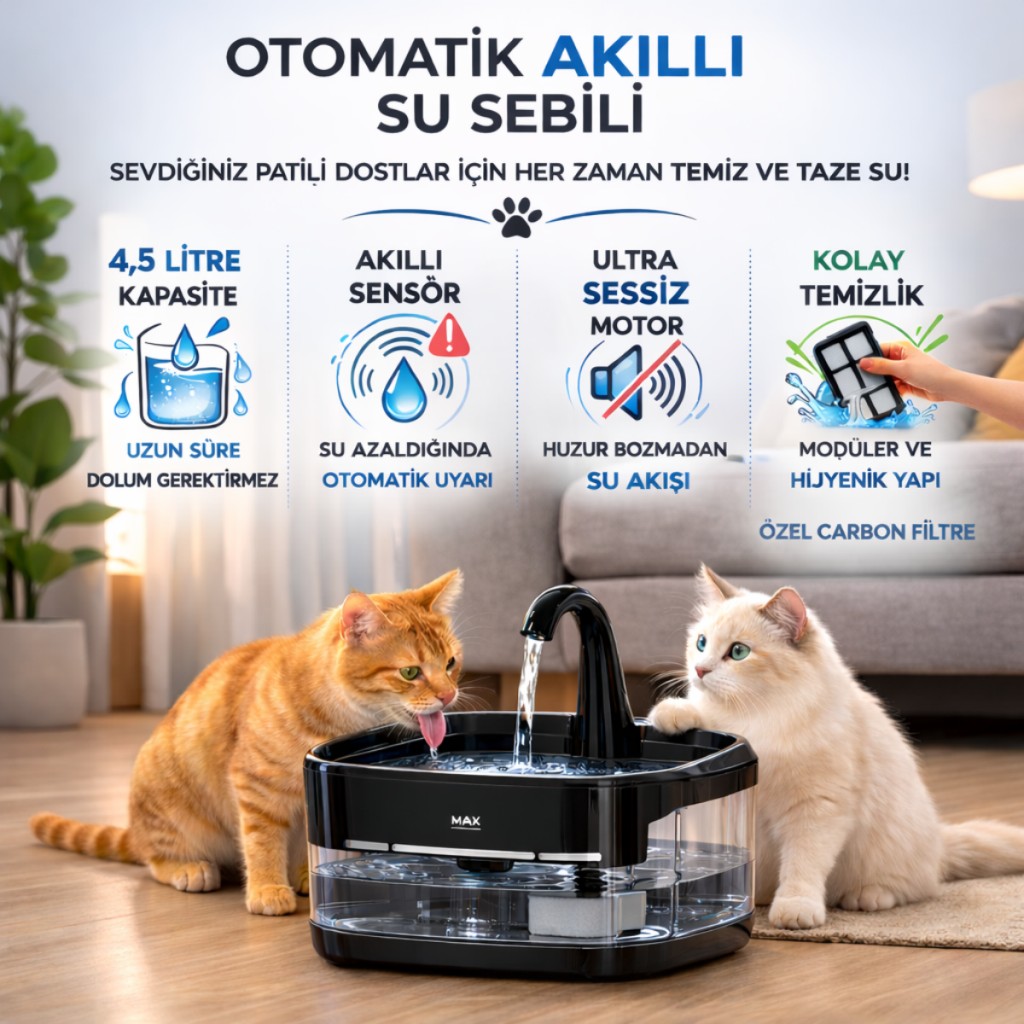 OTOMATİK AKILLI SU SEBİLİ

SEVDİĞİNİZ PATİLİ DOSTLAR İÇİN HER ZAMAN TEMİZ VE TAZE SU!

4,5 LİTRE KAPASİTE

UZUN SÜRE DOLUM GEREKTİRMEZ

AKILLI SENSÖR

SU AZALDIĞINDA OTOMATİK UYARI

ULTRA SESSİZ MOTOR

HUZUR BOZMADAN SU AKIŞI

KOLAY TEMİZLİK

MODÜLER VE HİJYENİK YAPI

ÖZEL CARBON FİLTRE

MAX