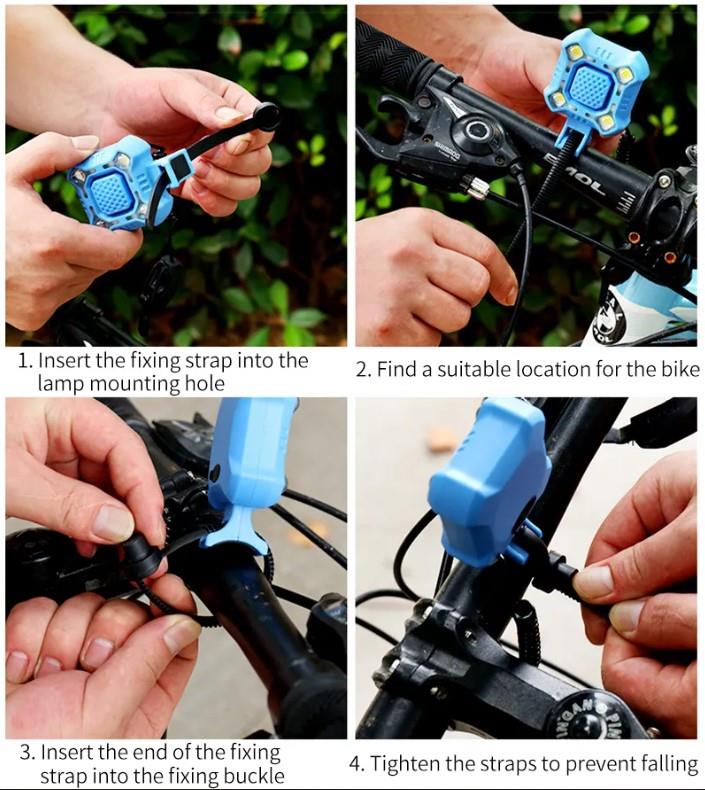 1. Insert the fixing strap into the lamp mounting hole

2. Find a suitable location for the bike

3. Insert the end of the fixing strap into the fixing buckle

4. Tighten the straps to prevent falling