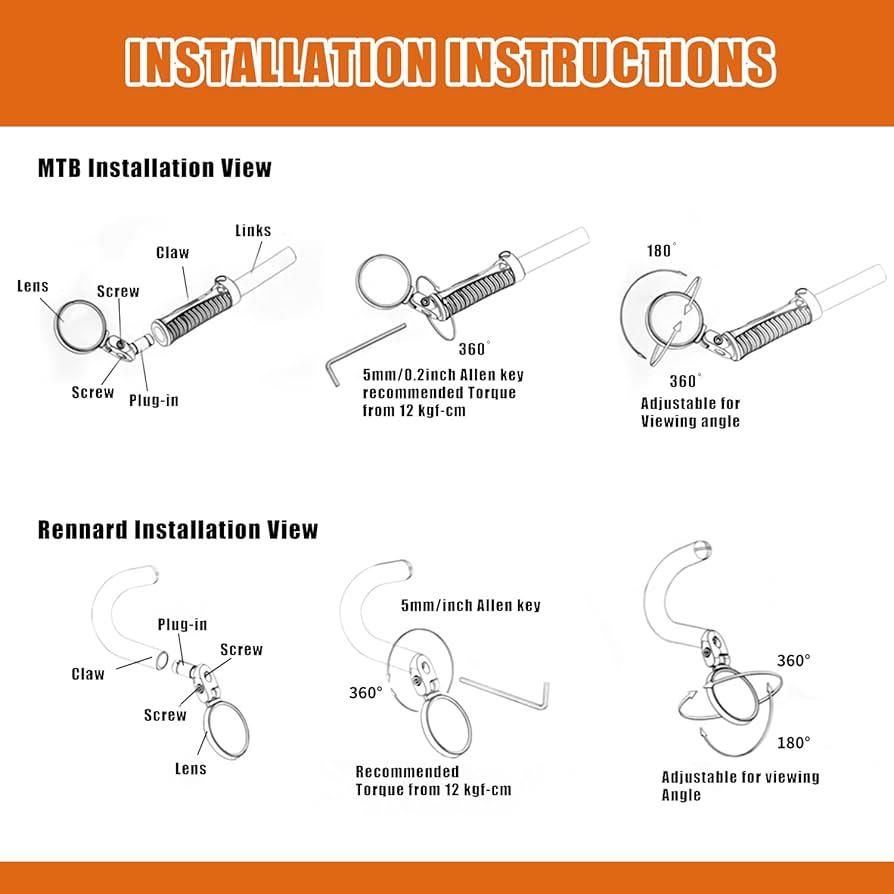 INSTALLATION INSTRUCTIONS

MTB Installation View

Links

Claw

Lens

Screw

Screw

Plug-in

360°

5mm/0.2inch Allen key recommended Torque from 12 kgf-cm

180°

360°

Adjustable for Viewing angle

Rennard Installation View

Plug-in

Screw

Claw

Screw

Lens

5mm/inch Allen key

360°

Recommended Torque from 12 kgf-cm

360°

180°

Adjustable for viewing Angle