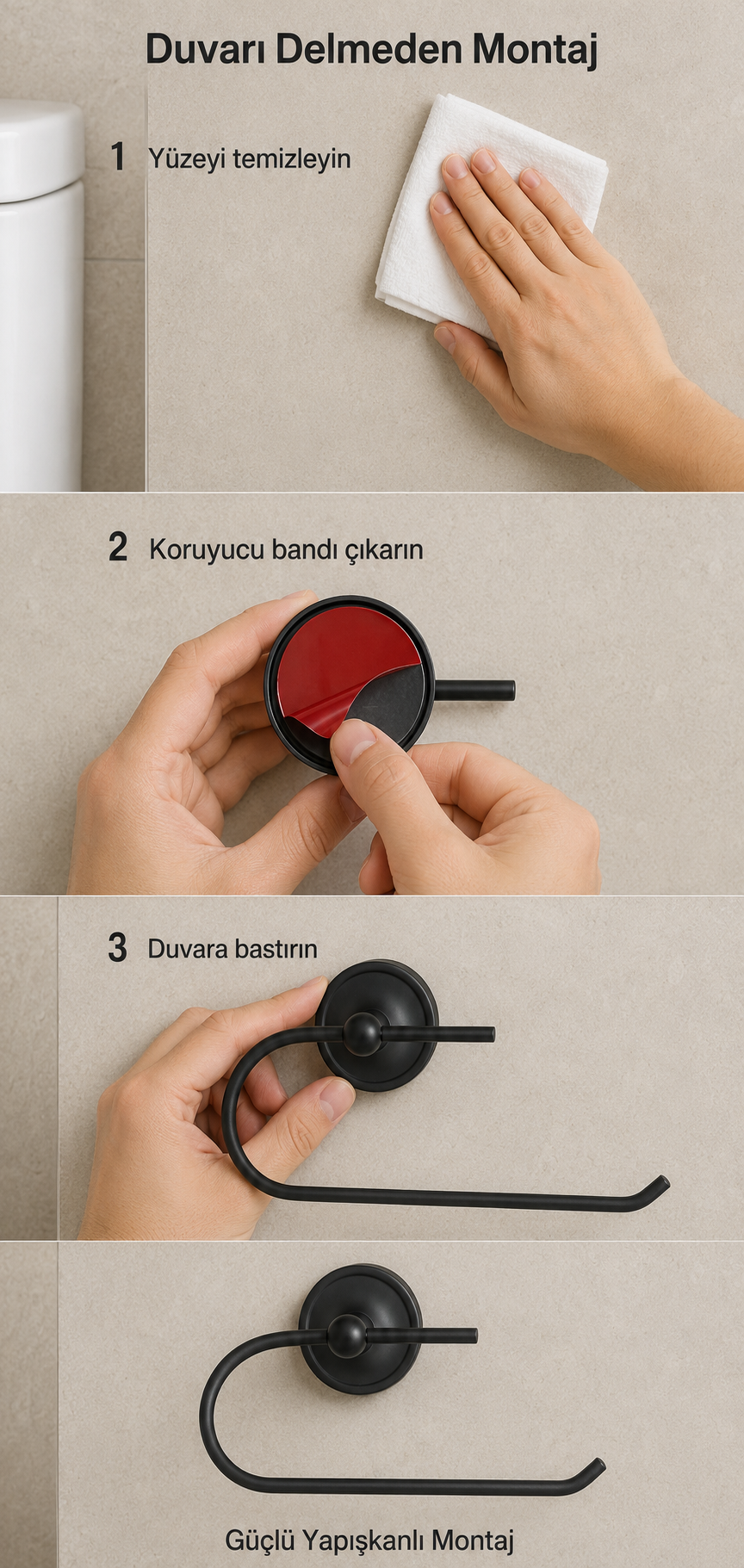 Duvarı Delmeden Montaj

1 Yüzeyi temizleyin

2 Koruyucu bandı çıkarın

3 Duvara bastırın

Güçlü Yapışkanlı Montaj