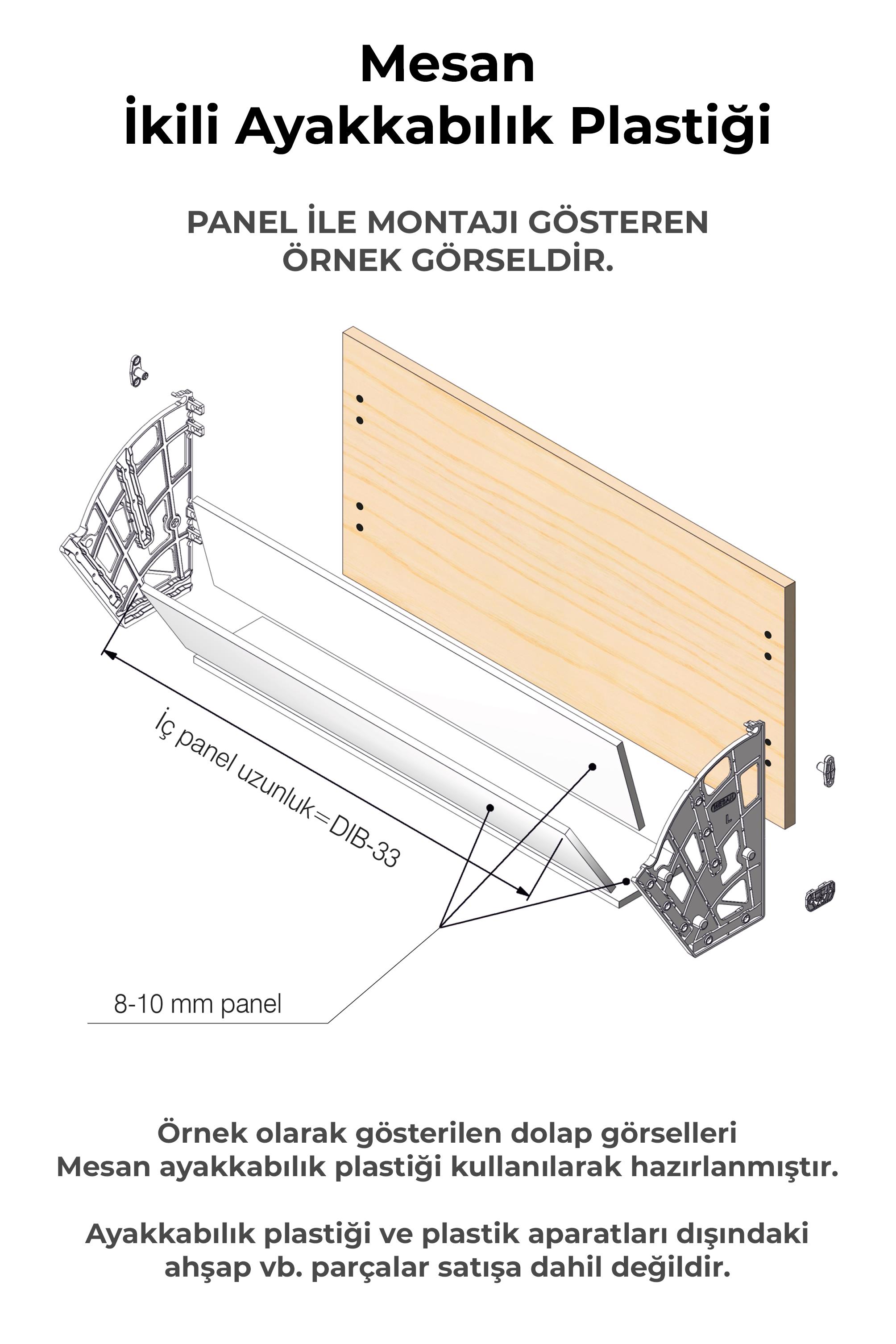 Mesan
İkili Ayakkabılık Plastiği

PANEL İLE MONTAJI GÖSTEREN ÖRNEK GÖRSELDİR.

İç panel uzunluk=DIB-33

MESAN

L

8-10 mm panel

Örnek olarak gösterilen dolap görselleri Mesan ayakkabılık plastiği kullanılarak hazırlanmıştır.

Ayakkabılık plastiği ve plastik aparatları dışındaki ahşap vb. parçalar satışa dahil değildir.