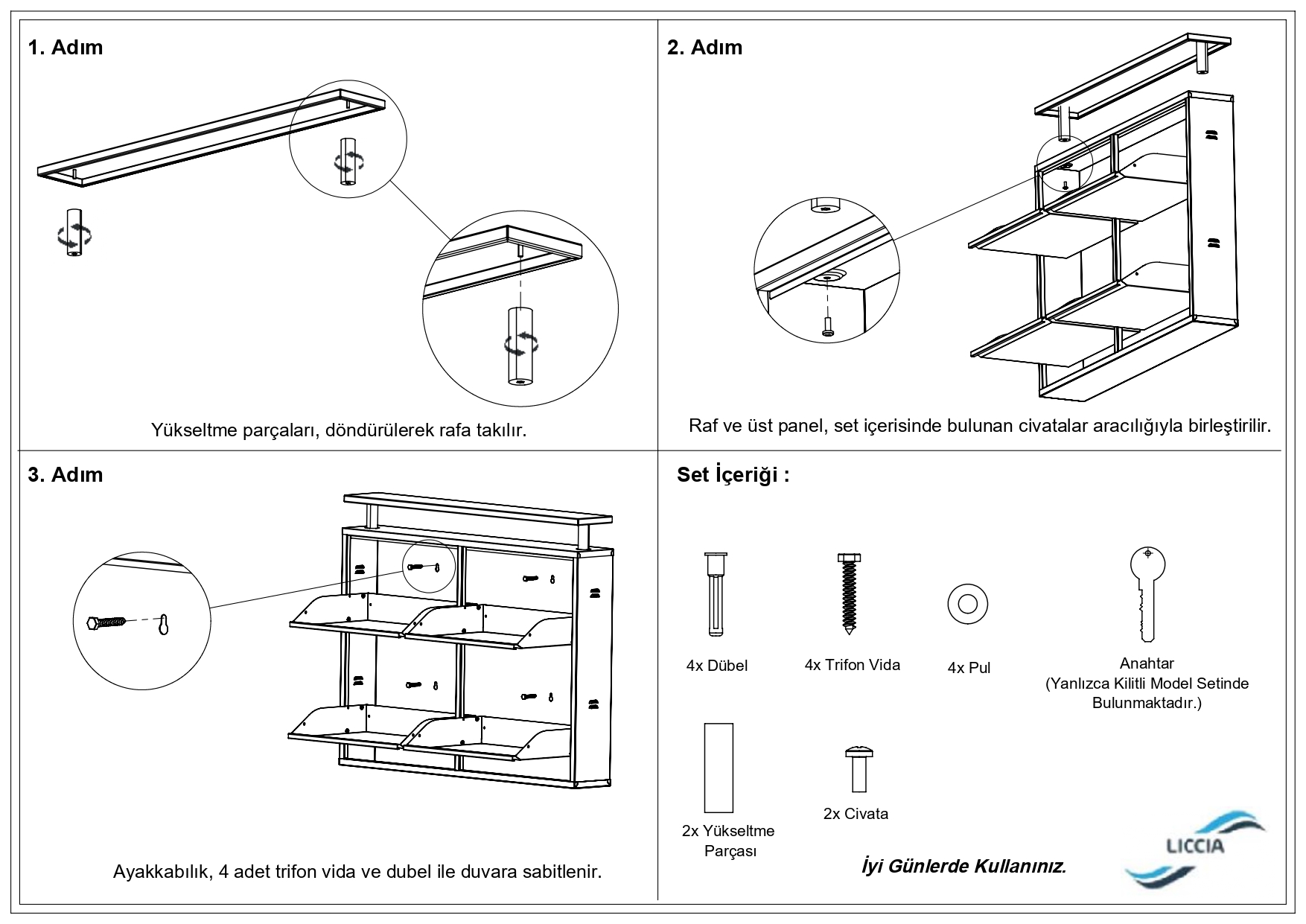 1. Adım

Yükseltme parçaları, döndürülerek rafa takılır.

2. Adım

Raf ve üst panel, set içerisinde bulunan civatalar aracılığıyla birleştirilir.

3. Adım

Ayakkabılık, 4 adet trifon vida ve dubel ile duvara sabitlenir.

Set İçeriği :

4x Dübel

4x Trifon Vida

4x Pul

Anahtar
(Yanlızca Kilitli Model Setinde Bulunmaktadır.)

2x Yükseltme Parçası

2x Civata

İyi Günlerde Kullanınız.

LICCIA