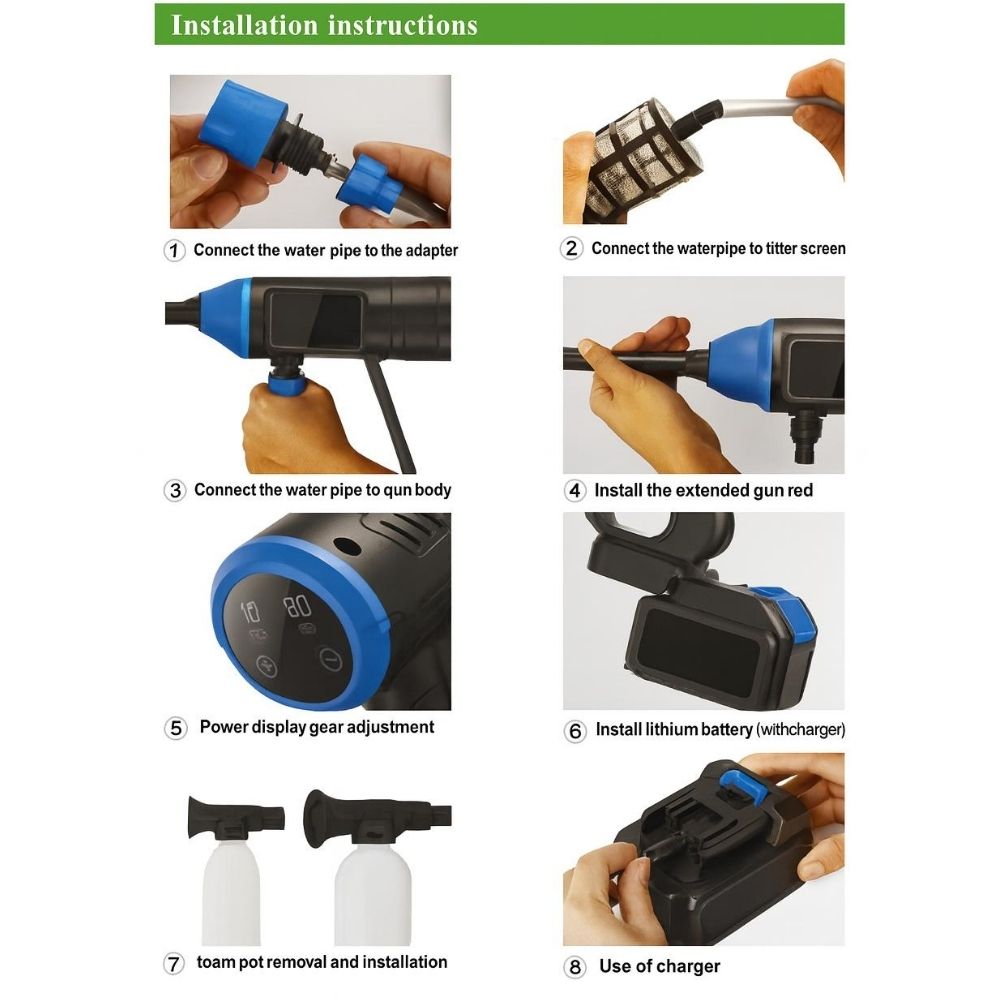 Installation instructions

① Connect the water pipe to the adapter

② Connect the waterpipe to titter screen

③ Connect the water pipe to qun body

④ Install the extended gun red

10 80

⑤ Power display gear adjustment

⑥ Install lithium battery (withcharger)

⑦ toam pot removal and installation

⑧ Use of charger