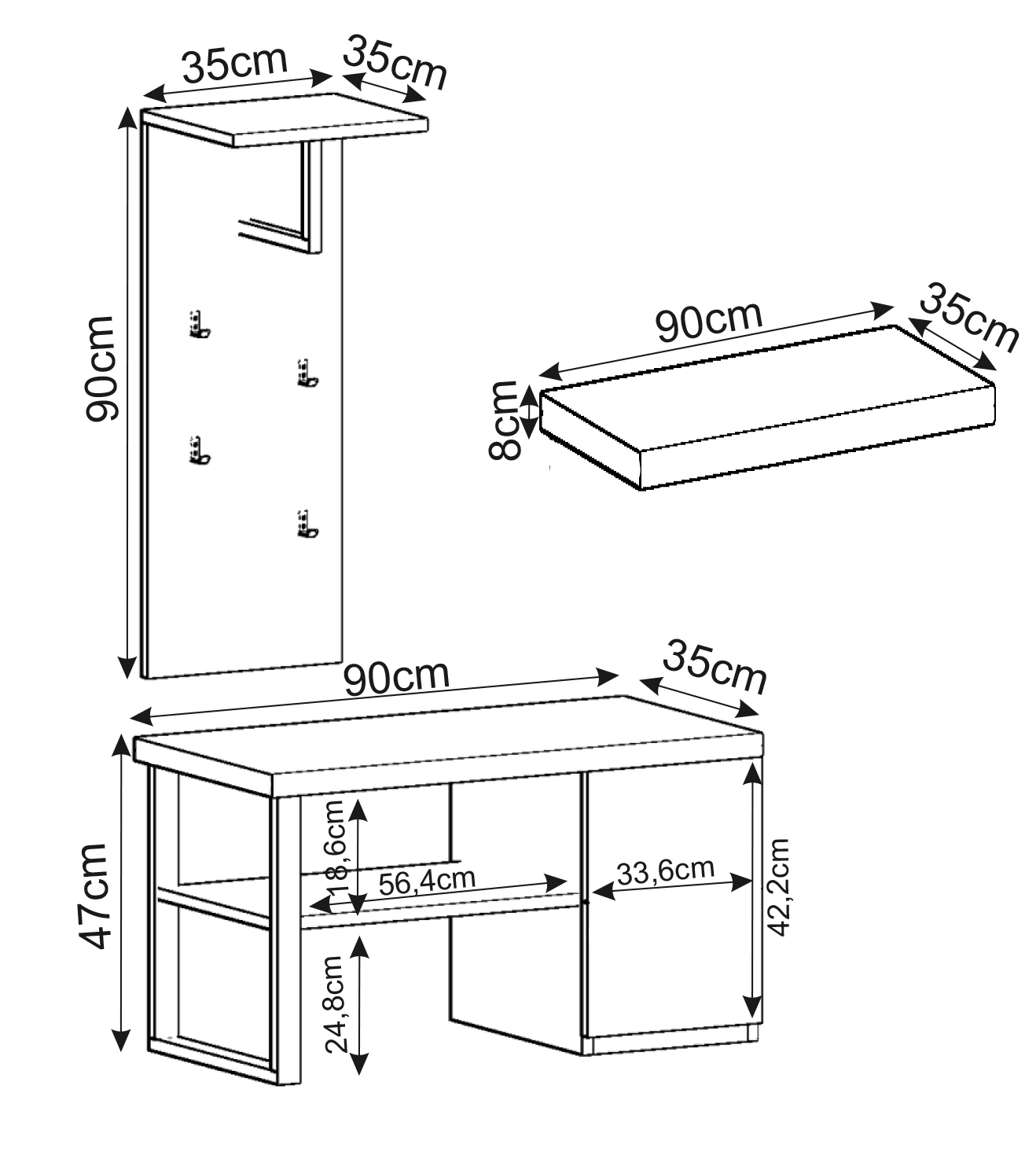 35cm
35cm
90cm
90cm
35cm
8cm
90cm
35cm
47cm
18,6cm
56,4cm
33,6cm
42,2cm
24,8cm